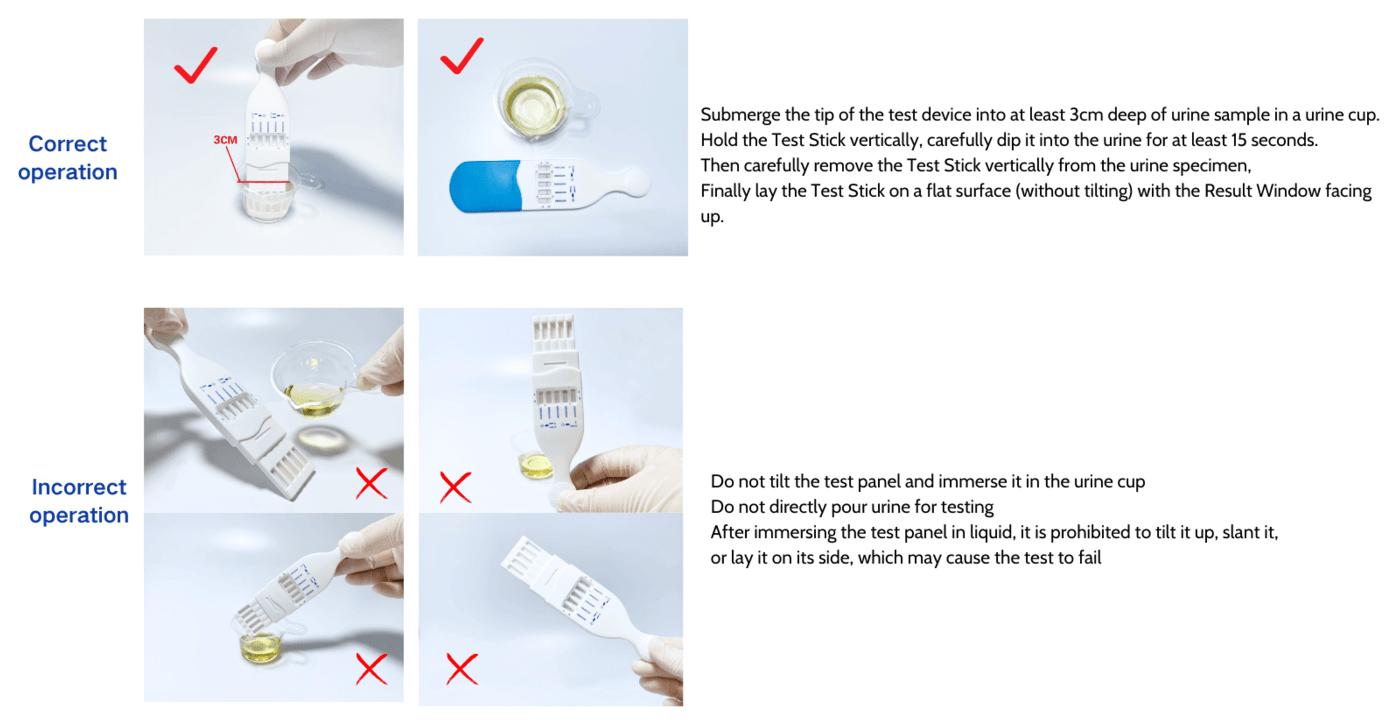 Correct operation

3CM

Submerge the tip of the test device into at least 3cm deep of urine sample in a urine cup.
Hold the Test Stick vertically, carefully dip it into the urine for at least 15 seconds.
Then carefully remove the Test Stick vertically from the urine specimen,
Finally lay the Test Stick on a flat surface (without tilting) with the Result Window facing up.

Incorrect operation

Do not tilt the test panel and immerse it in the urine cup
Do not directly pour urine for testing
After immersing the test panel in liquid, it is prohibited to tilt it up, slant it, or lay it on its side, which may cause the test to fail